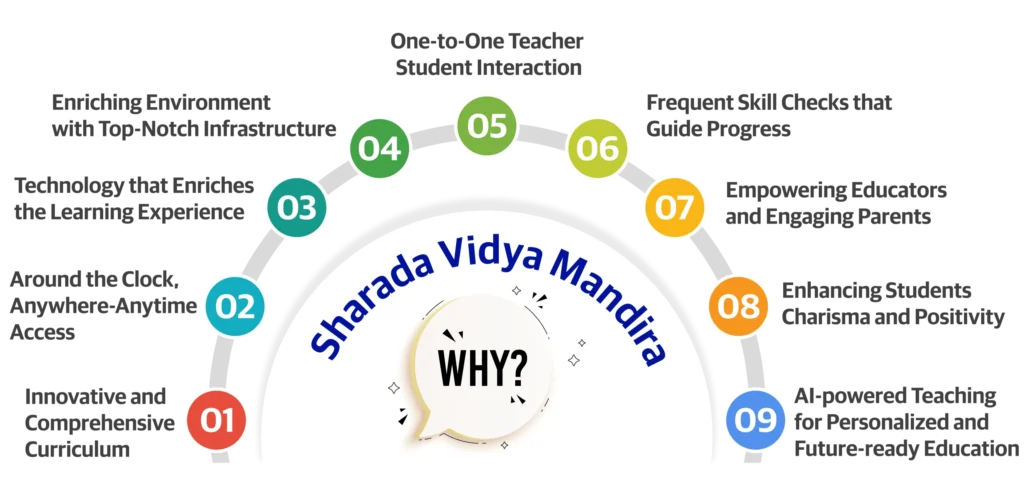 Sharada Vidya Mandira

WHY?

01 Innovative and Comprehensive Curriculum

02 Around the Clock, Anywhere-Anytime Access

03 Technology that Enriches the Learning Experience

04 Enriching Environment with Top-Notch Infrastructure

05 One-to-One Teacher Student Interaction

06 Frequent Skill Checks that Guide Progress

07 Empowering Educators and Engaging Parents

08 Enhancing Students Charisma and Positivity

09 AI-powered Teaching for Personalized and Future-ready Education